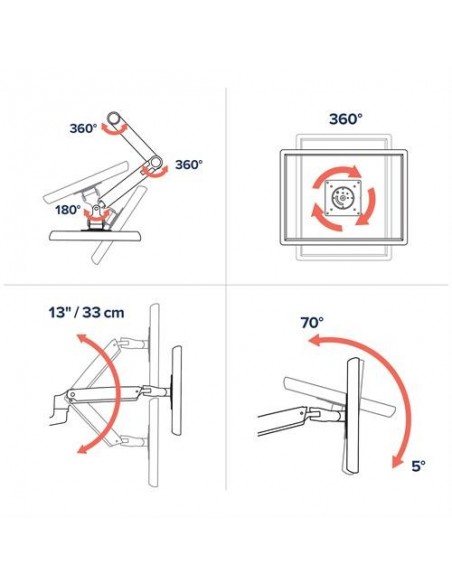 360°
360°
180°

360°

13" / 33 cm

70°
5°