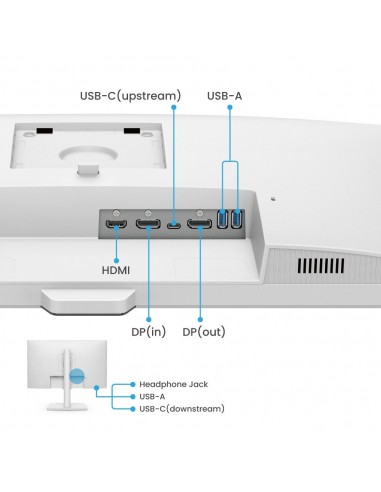 USB-C(upstream)
USB-A
HDMI
DP(in)
DP(out)
Headphone Jack
USB-A
USB-C(downstream)